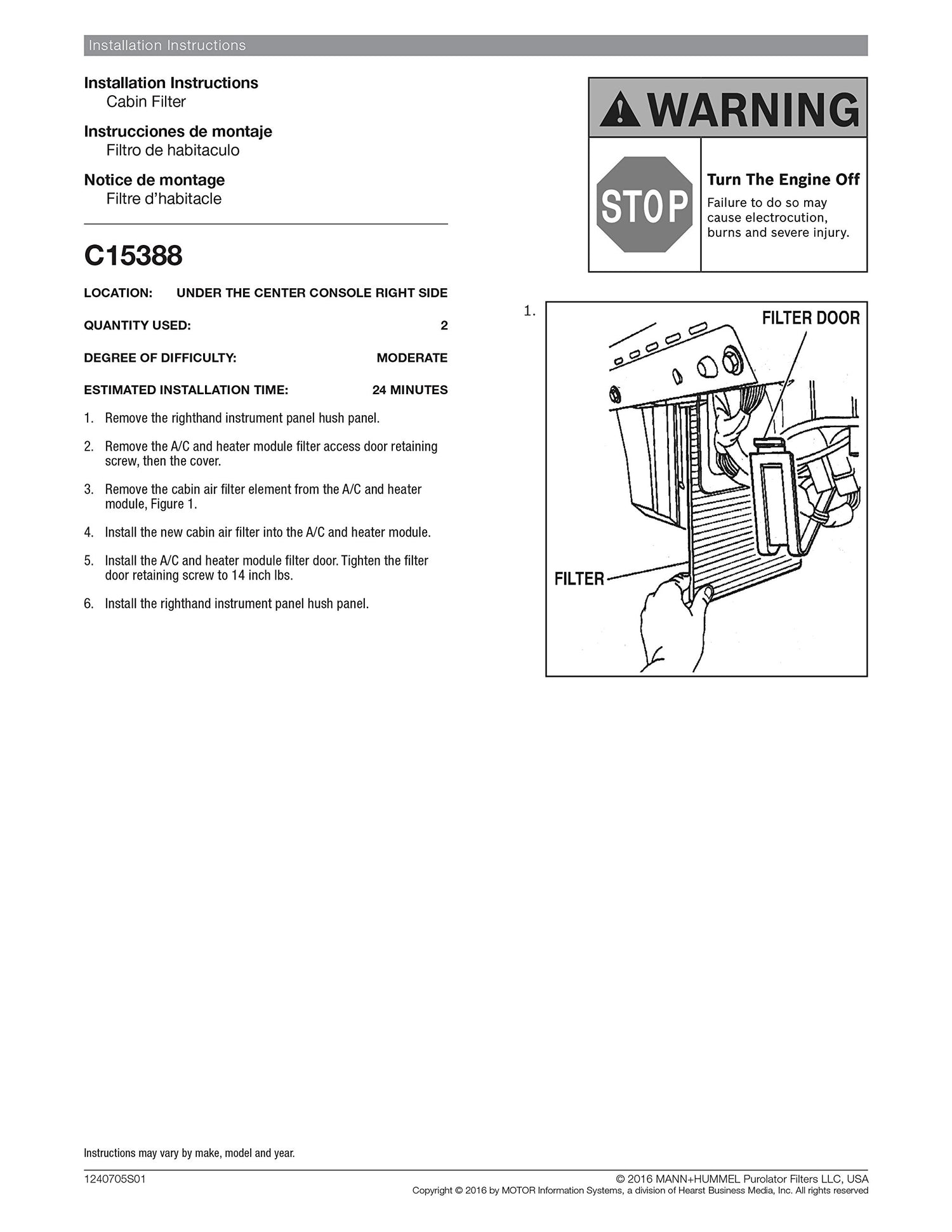 Installation Instructions

Installation Instructions
Cabin Filter

Instrucciones de montaje
Filtro de habitaculo

Notice de montage
Filtre d'habitacle

C15388

LOCATION: UNDER THE CENTER CONSOLE RIGHT SIDE

QUANTITY USED: 2

DEGREE OF DIFFICULTY: MODERATE

ESTIMATED INSTALLATION TIME: 24 MINUTES

1. Remove the righthand instrument panel hush panel.

2. Remove the A/C and heater module filter access door retaining screw, then the cover.

3. Remove the cabin air filter element from the A/C and heater module, Figure 1.

4. Install the new cabin air filter into the A/C and heater module.

5. Install the A/C and heater module filter door. Tighten the filter door retaining screw to 14 inch lbs.

6. Install the righthand instrument panel hush panel.

WARNING

STOP

Turn The Engine Off
Failure to do so may cause electrocution, burns and severe injury.

1.

FILTER DOOR

FILTER

Instructions may vary by make, model and year.

1240705S01

© 2016 MANN+HUMMEL Purolator Filters LLC, USA
Copyright © 2016 by MOTOR Information Systems, a division of Hearst Business Media, Inc. All rights reserved